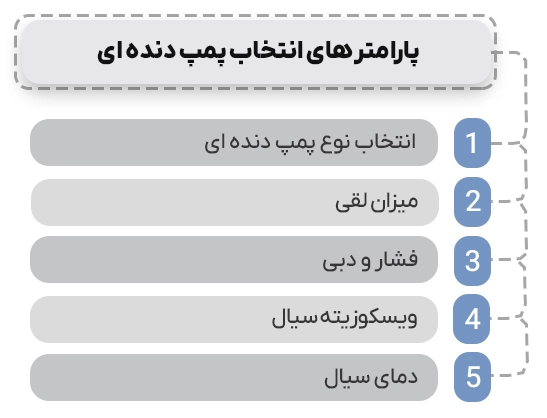 پارامترهای انتخاب پمپ دنده ای

1 انتخاب نوع پمپ دنده ای

2 میزان لقی

3 فشار و دبی

4 ویسکوزیته سیال

5 دمای سیال